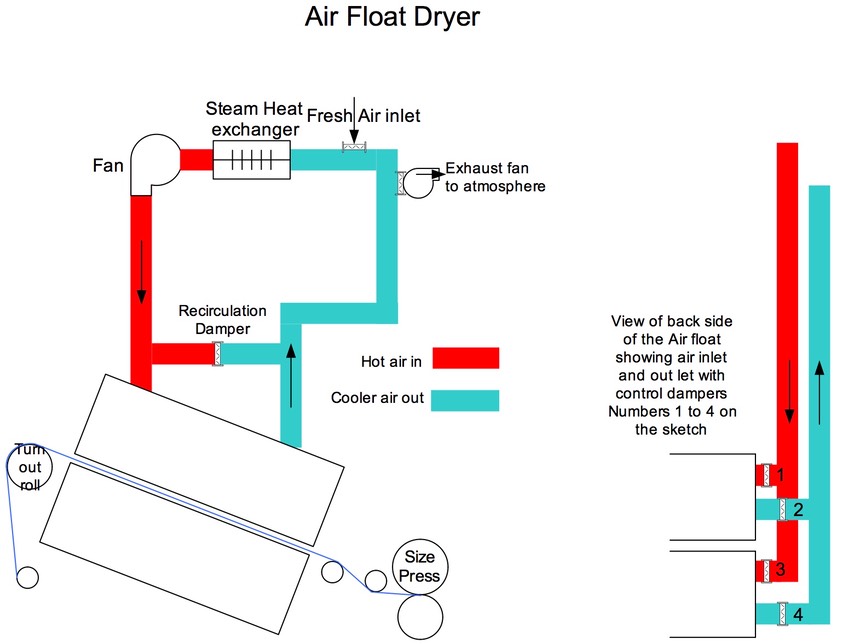 Air Float Dryer

Steam Heat exchanger

Fresh Air inlet

Fan

Exhaust fan to atmosphere

Recirculation Damper

Hot air in

Cooler air out

Turn out roll

Size Press

View of back side of the Air float showing air inlet and out let with control dampers Numbers 1 to 4 on the sketch

1

2

3

4